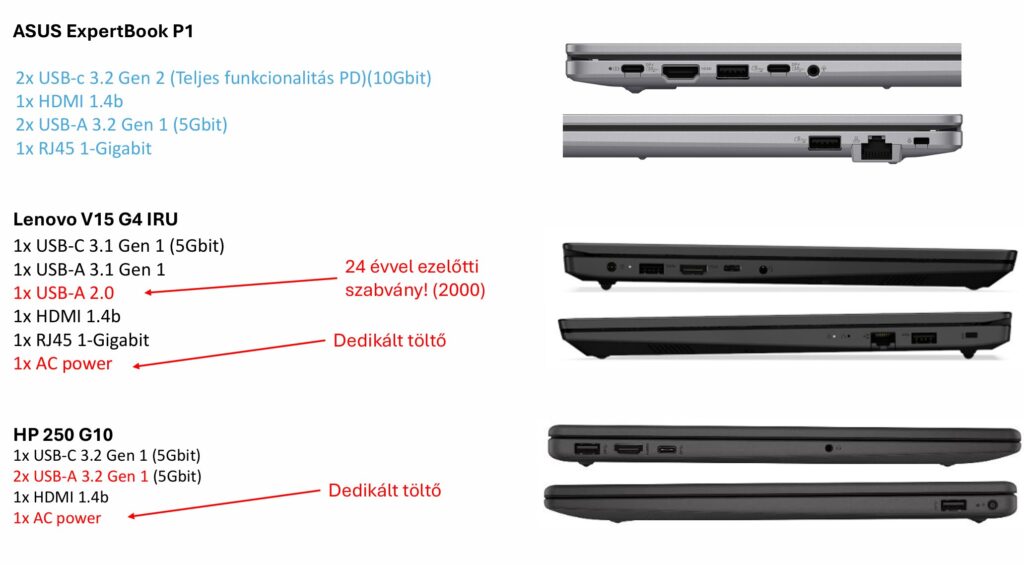 ASUS ExpertBook P1

2x USB-c 3.2 Gen 2 (Teljes funkcionalitás PD)(10Gbit)
1x HDMI 1.4b
2x USB-A 3.2 Gen 1 (5Gbit)
1x RJ45 1-Gigabit

Lenovo V15 G4 IRU
1x USB-C 3.1 Gen 1 (5Gbit)
1x USB-A 3.1 Gen 1
1x USB-A 2.0
1x HDMI 1.4b
1x RJ45 1-Gigabit
1x AC power

24 évvel ezelőtti szabvány! (2000)

Dedikált töltő

HP 250 G10
1x USB-C 3.2 Gen 1 (5Gbit)
2x USB-A 3.2 Gen 1 (5Gbit)
1x HDMI 1.4b
1x AC power

Dedikált töltő